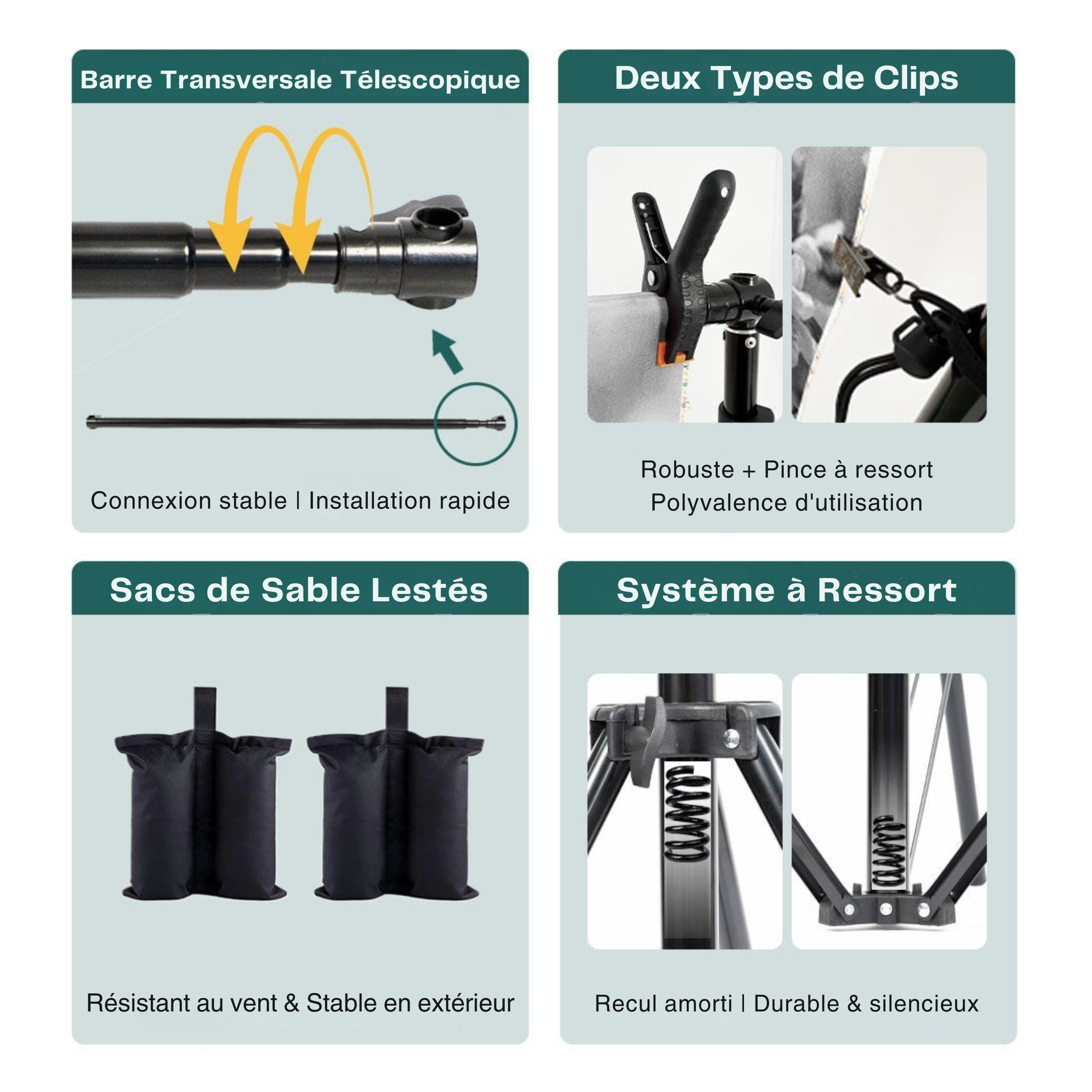 Barre Transversale Télescopique

Connexion stable | Installation rapide

Deux Types de Clips

Robuste + Pince à ressort
Polyvalence d'utilisation

Sacs de Sable Lestés

Résistant au vent & Stable en extérieur

Système à Ressort

Recul amorti | Durable & silencieux