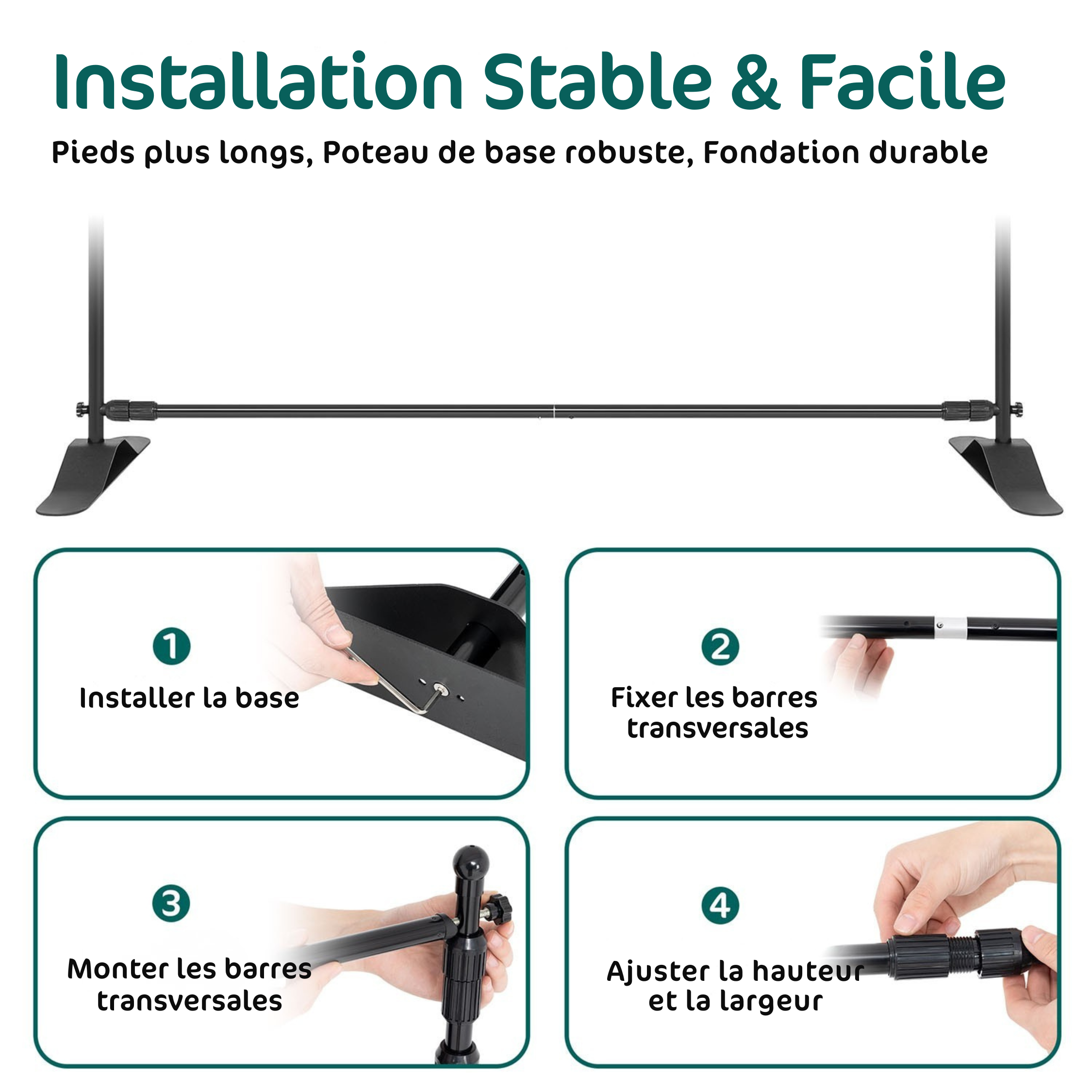 Installation Stable & Facile

Pieds plus longs, Poteau de base robuste, Fondation durable

1

Installer la base

2

Fixer les barres transversales

3

Monter les barres transversales

4

Ajuster la hauteur et la largeur