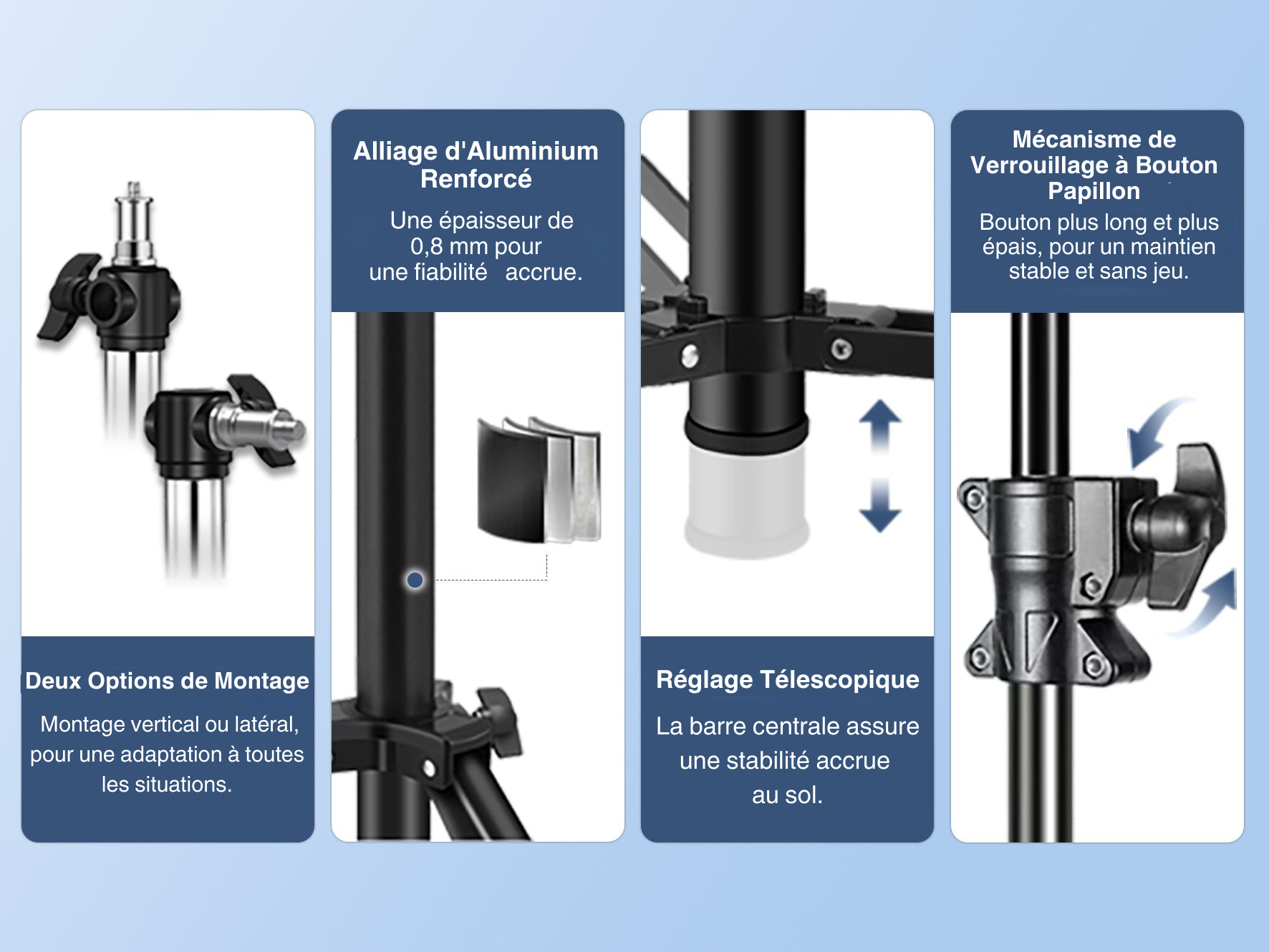 Deux Options de Montage

Montage vertical ou latéral, pour une adaptation à toutes les situations.

Alliage d'Aluminium Renforcé

Une épaisseur de 0,8 mm pour une fiabilité accrue.

Réglage Télescopique

La barre centrale assure une stabilité accrue au sol.

Mécanisme de Verrouillage à Bouton Papillon

Bouton plus long et plus épais, pour un maintien stable et sans jeu.