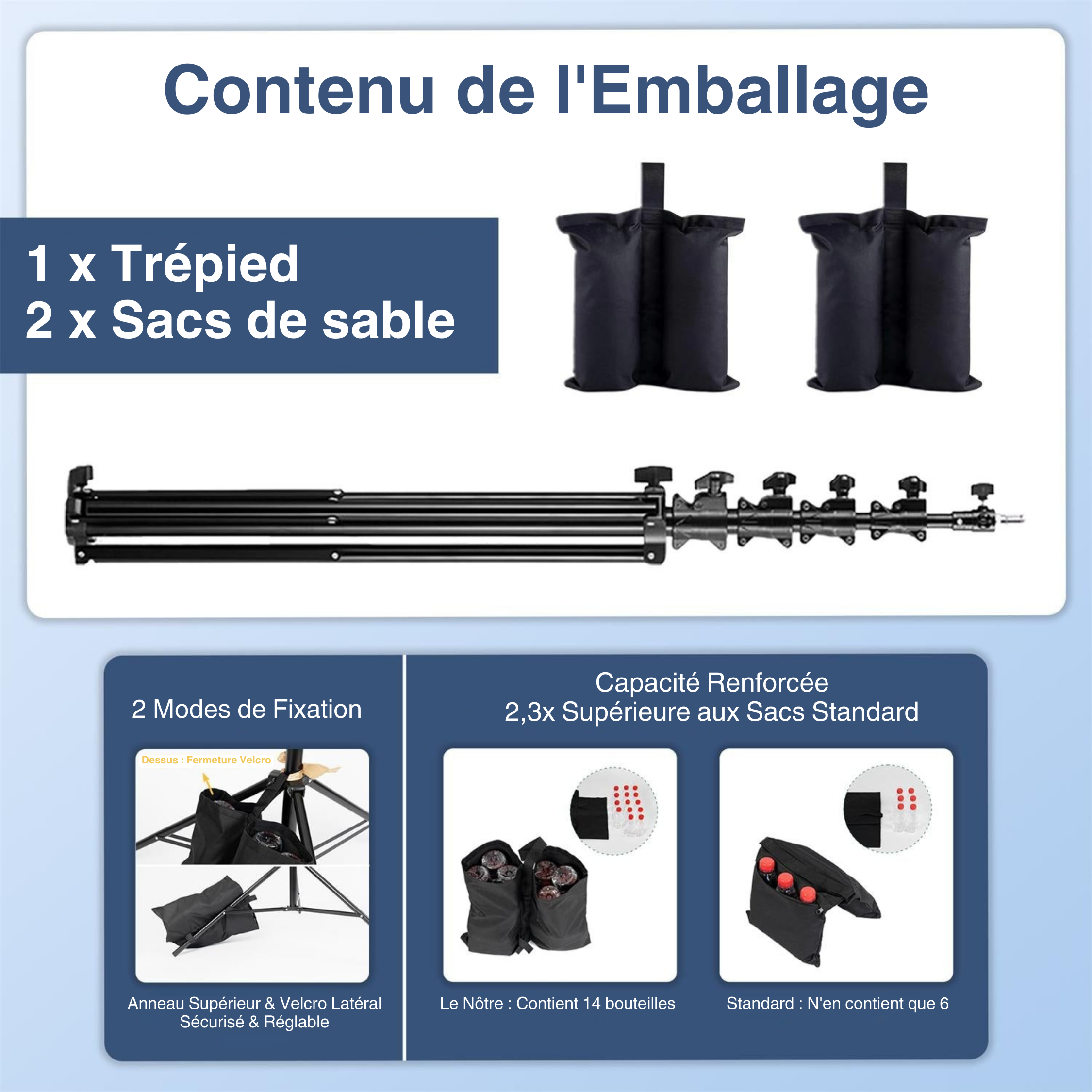 Contenu de l'Emballage

1 x Trépied
2 x Sacs de sable

2 Modes de Fixation

Dessus : Fermeture Velcro

Anneau Supérieur & Velcro Latéral
Sécurisé & Réglable

Capacité Renforcée
2,3x Supérieure aux Sacs Standard

Le Nôtre : Contient 14 bouteilles

Standard : N'en contient que 6