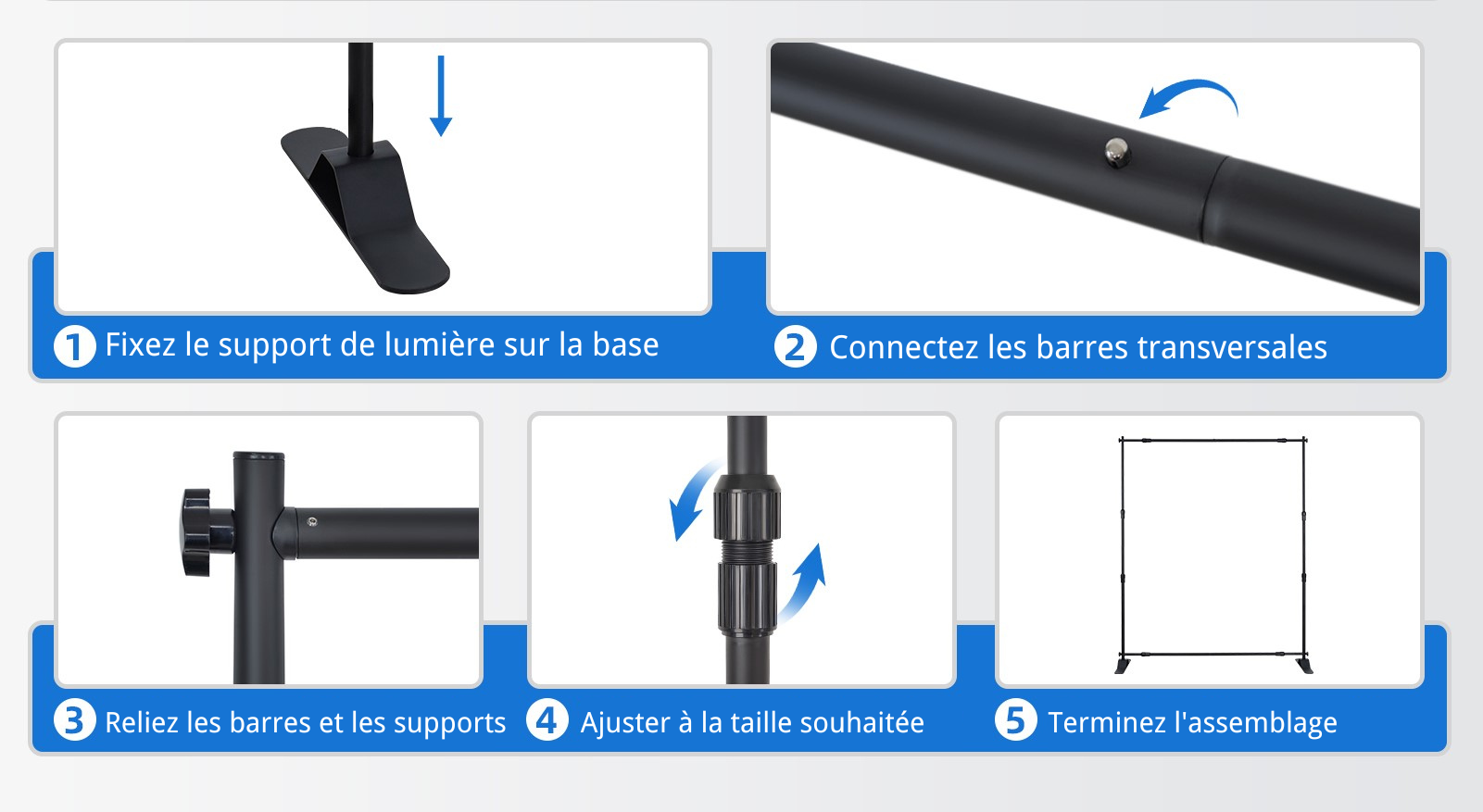 1 Fixez le support de lumière sur la base

2 Connectez les barres transversales

3 Reliez les barres et les supports

4 Ajuster à la taille souhaitée

5 Terminez l'assemblage