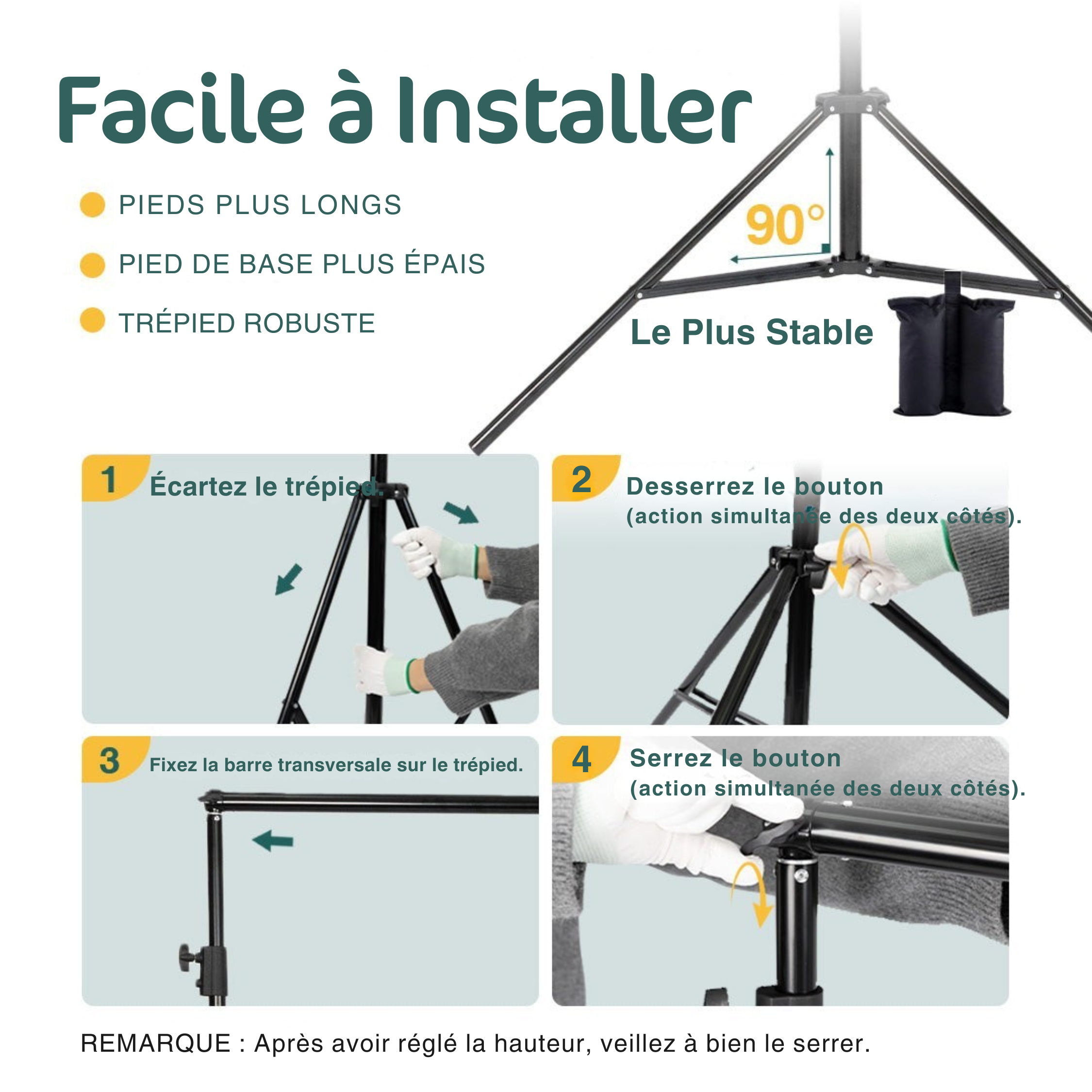 Facile à Installer

PIEDS PLUS LONGS

PIED DE BASE PLUS ÉPAIS

TRÉPIED ROBUSTE

90°

Le Plus Stable

1 Écartez le trépied.

2 Desserrez le bouton (action simultanée des deux côtés).

3 Fixez la barre transversale sur le trépied.

4 Serrez le bouton (action simultanée des deux côtés).

REMARQUE : Après avoir réglé la hauteur, veillez à bien le serrer.