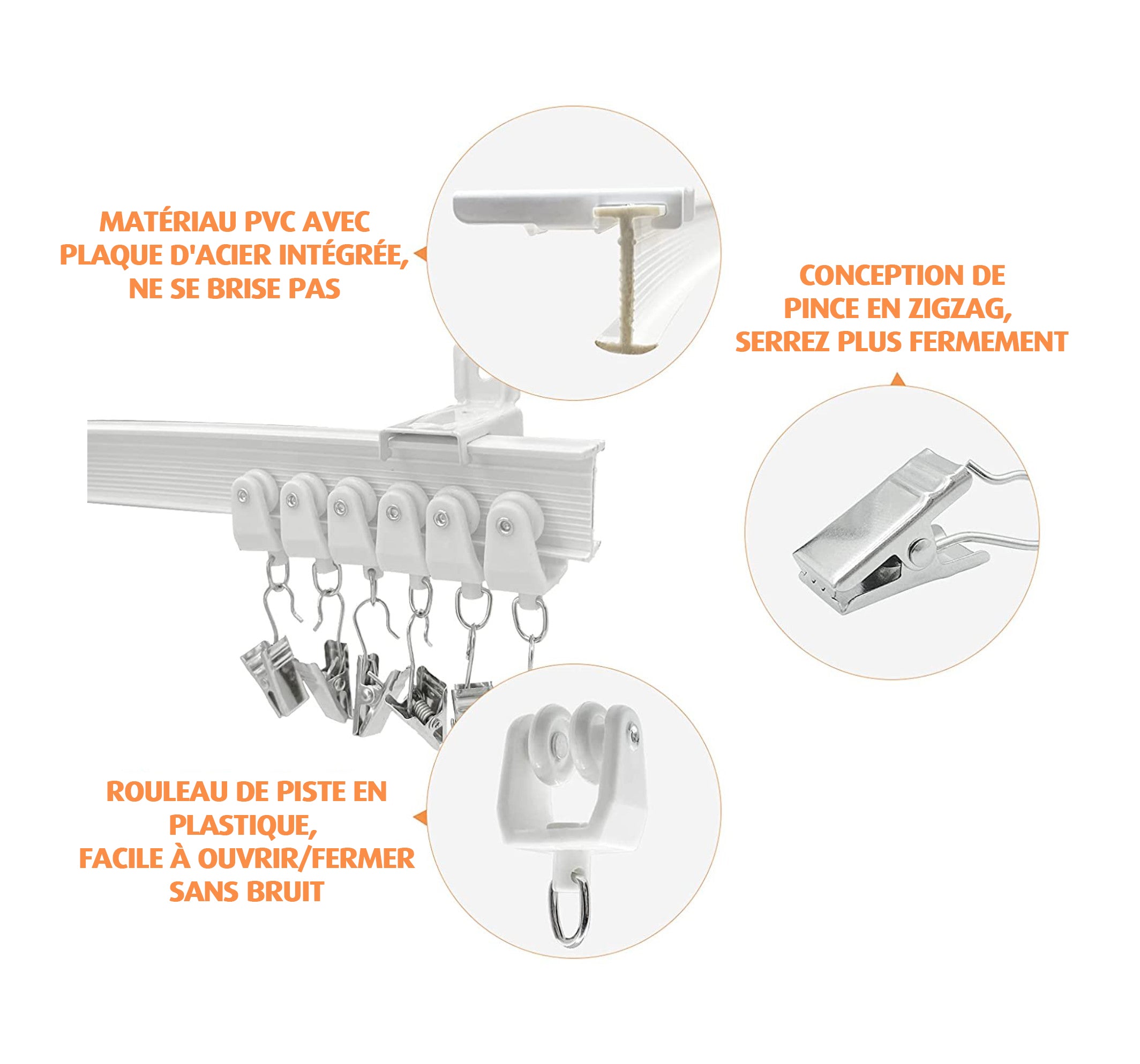 MATÉRIAU PVC AVEC
PLAQUE D'ACIER INTÉGRÉE,
NE SE BRISE PAS

CONCEPTION DE
PINCE EN ZIGZAG,
SERREZ PLUS FERMEMENT

ROULEAU DE PISTE EN
PLASTIQUE,
FACILE À OUVRIR/FERMER
SANS BRUIT